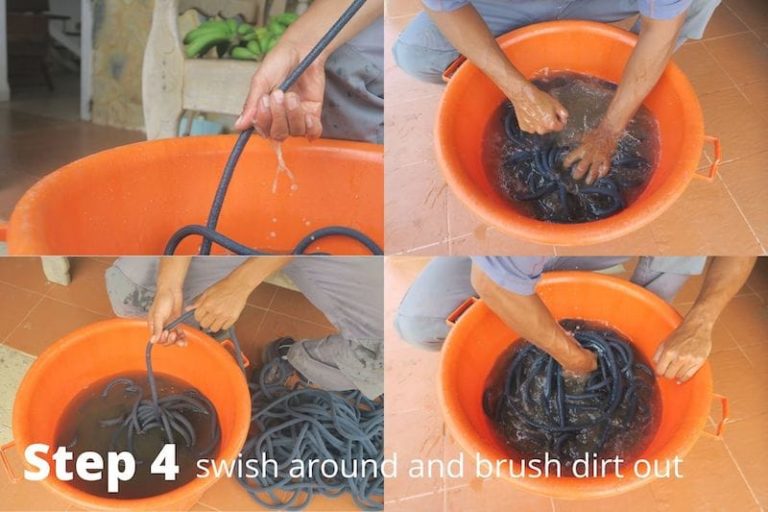 Step 4 swish around and brush dirt out